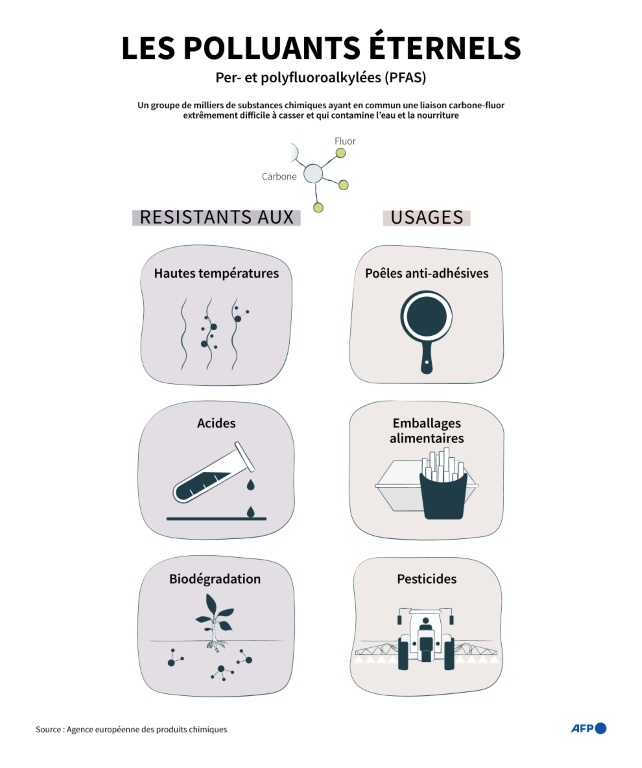 LES POLLUANTS ÉTERNELS

Per- et polyfluoroalkylées (PFAS)

Un groupe de milliers de substances chimiques ayant en commun une liaison carbone-fluor extrêmement difficile à casser et qui contamine l'eau et la nourriture

Fluor

Carbone

RESISTANTS AUX

Hautes températures

Acides

Biodégradation

USAGES

Poêles anti-adhésives

Emballages alimentaires

Pesticides

Source : Agence européenne des produits chimiques

AFP